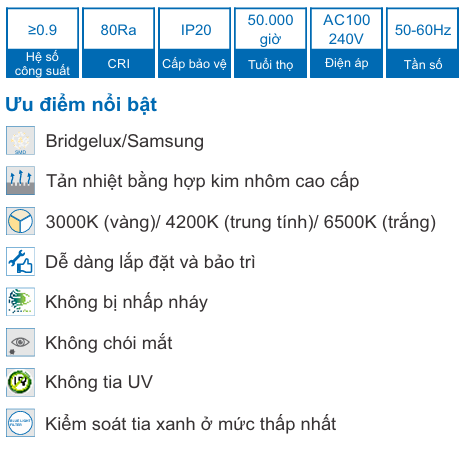 ≥0.9
Hệ số công suất

80Ra
CRI

IP20
Cấp bảo vệ

50.000 giờ
Tuổi thọ

AC100 240V
Điện áp

50-60Hz
Tần số

Ưu điểm nổi bật

Bridgelux/Samsung

Tản nhiệt bằng hợp kim nhôm cao cấp

3000K (vàng)/ 4200K (trung tính)/ 6500K (trắng)

Dễ dàng lắp đặt và bảo trì

Không bị nhấp nháy

Không chói mắt

Không tia UV

Kiểm soát tia xanh ở mức thấp nhất